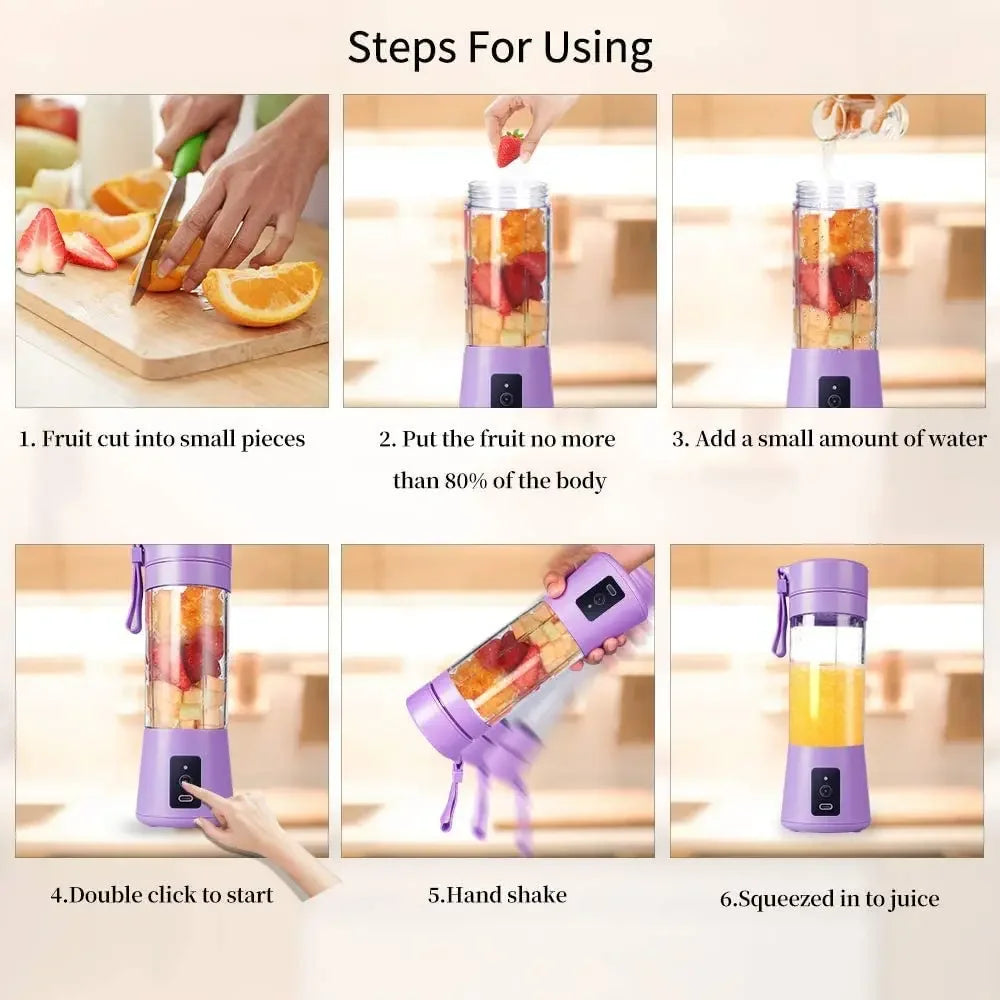 Steps For Using

1. Fruit cut into small pieces

2. Put the fruit no more than 80% of the body

3. Add a small amount of water

4.Double click to start

5.Hand shake

6.Squeezed in to juice